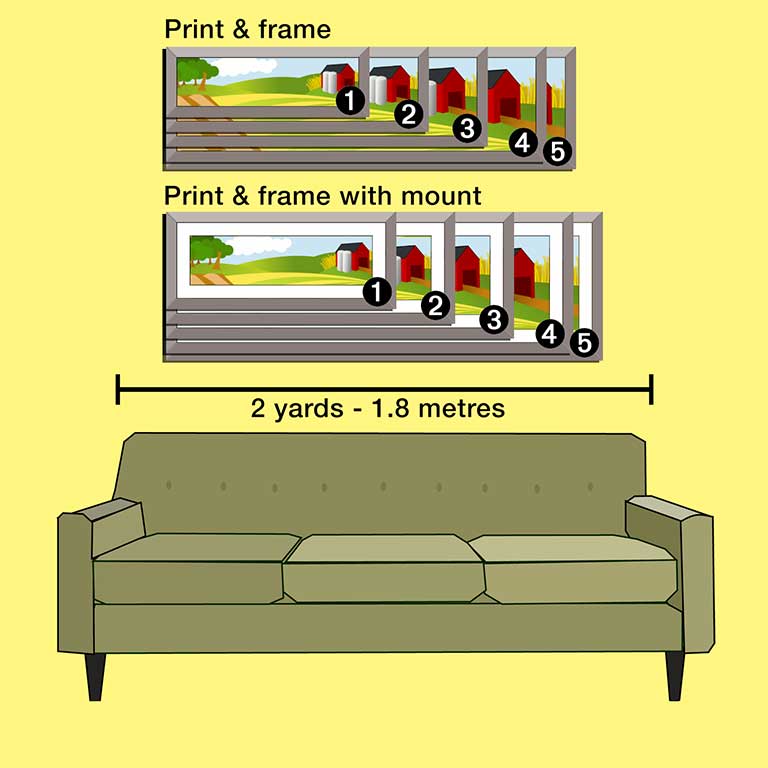 Print & frame

1 2 3 4 5

Print & frame with mount

1 2 3 4 5

2 yards - 1.8 metres